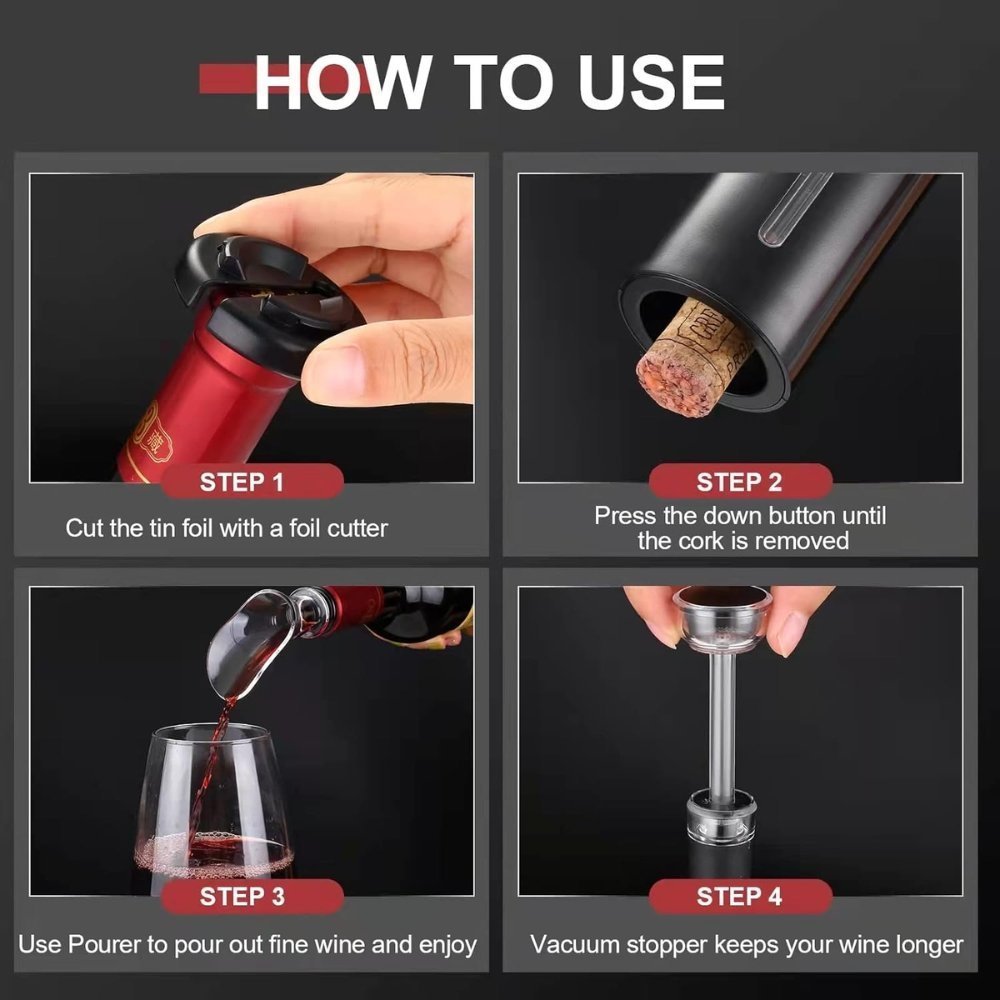 HOW TO USE

STEP 1

Cut the tin foil with a foil cutter

STEP 2

Press the down button until the cork is removed

STEP 3

Use Pourer to pour out fine wine and enjoy

STEP 4

Vacuum stopper keeps your wine longer